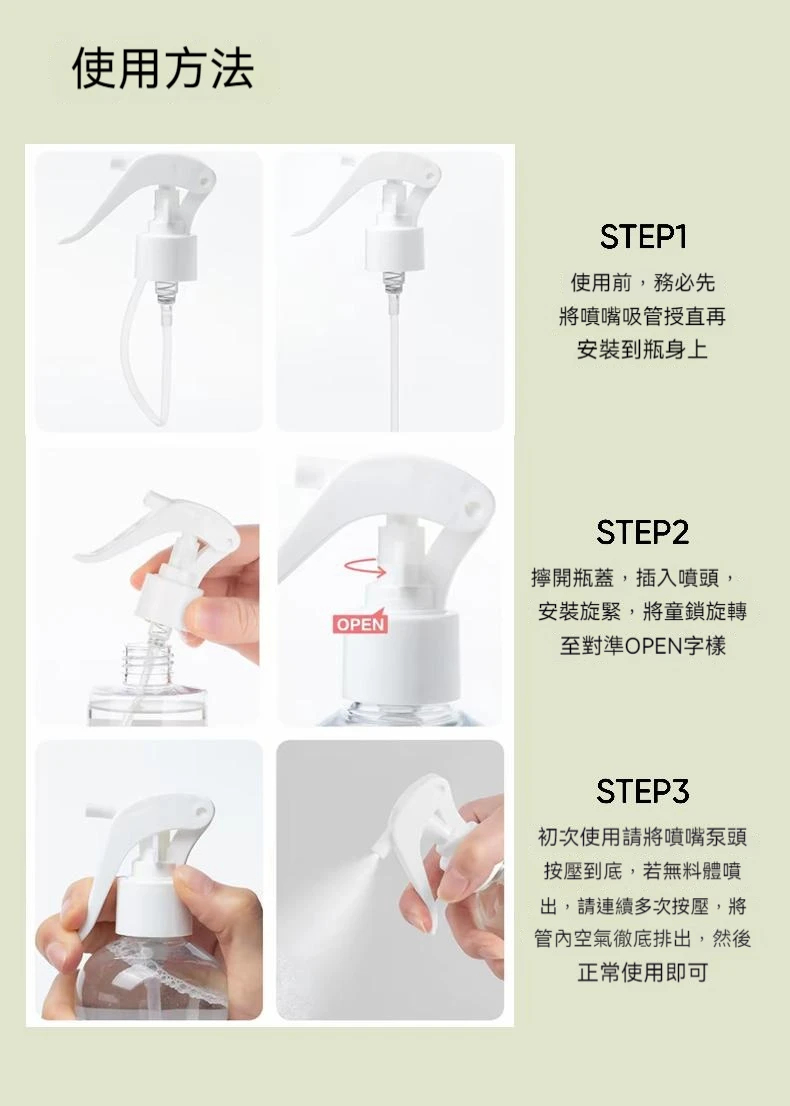 使用方法

STEP1
使用前，務必先將噴嘴吸管授直再安裝到瓶身上

OPEN

STEP2
擰開瓶蓋，插入噴頭，安裝旋緊，將童鎖旋轉至對準OPEN字樣

STEP3
初次使用請將噴嘴泵頭按壓到底，若無料體噴出，請連續多次按壓，將管內空氣徹底排出，然後正常使用即可