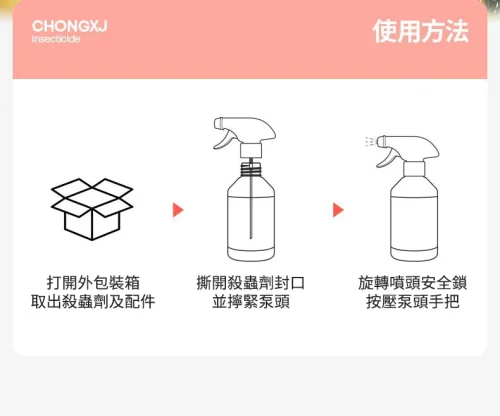 CHONGXJ
Insecticide

使用方法

打開外包裝箱
取出殺蟲劑及配件

撕開殺蟲劑封口
並擰緊泵頭

旋轉噴頭安全鎖
按壓泵頭手把